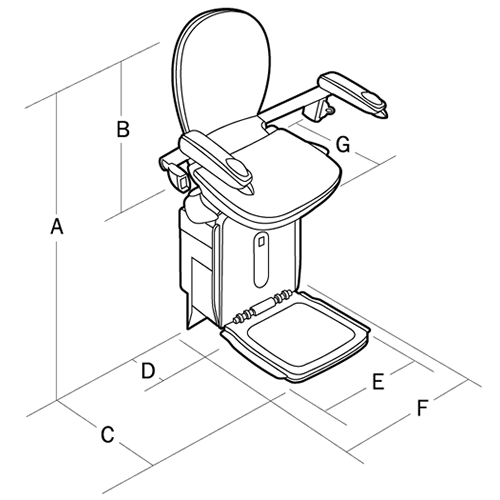 B
G
A
D
E
F
C